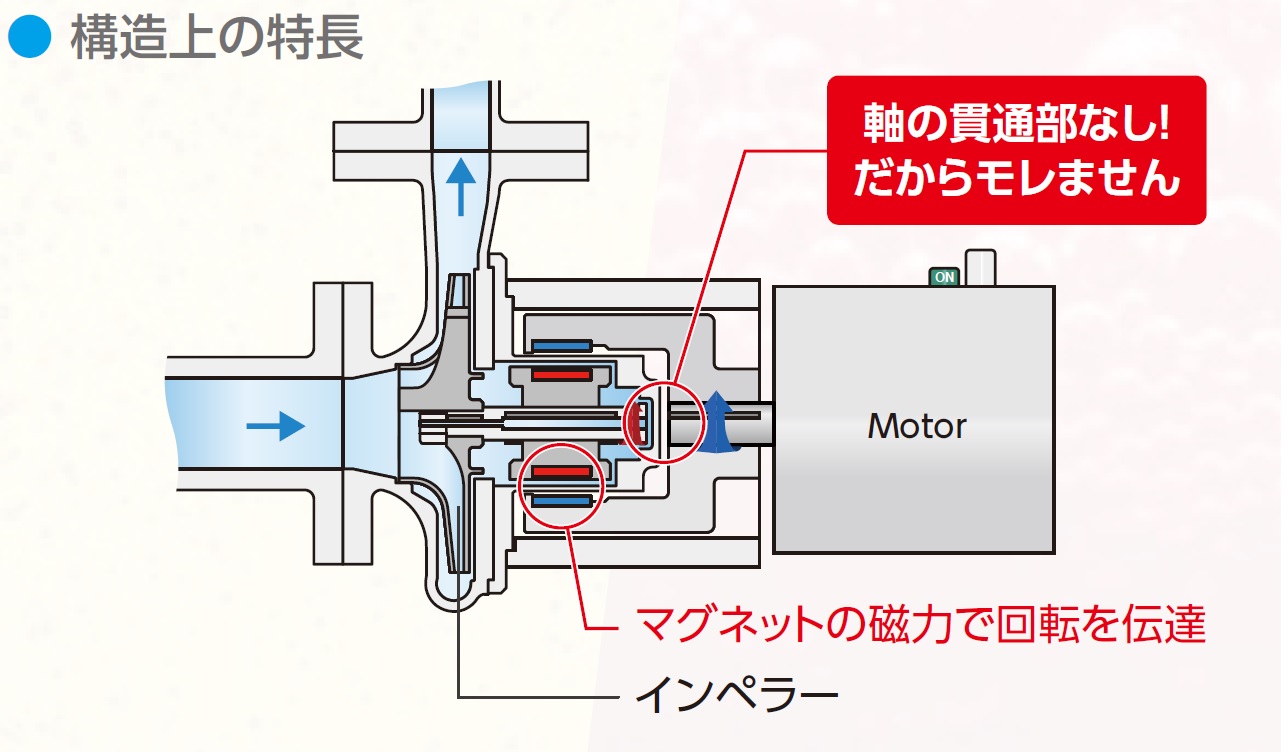 構造上の特長

軸の貫通部なし!
だからモレません

ON

Motor

マグネットの磁力で回転を伝達

インペラー